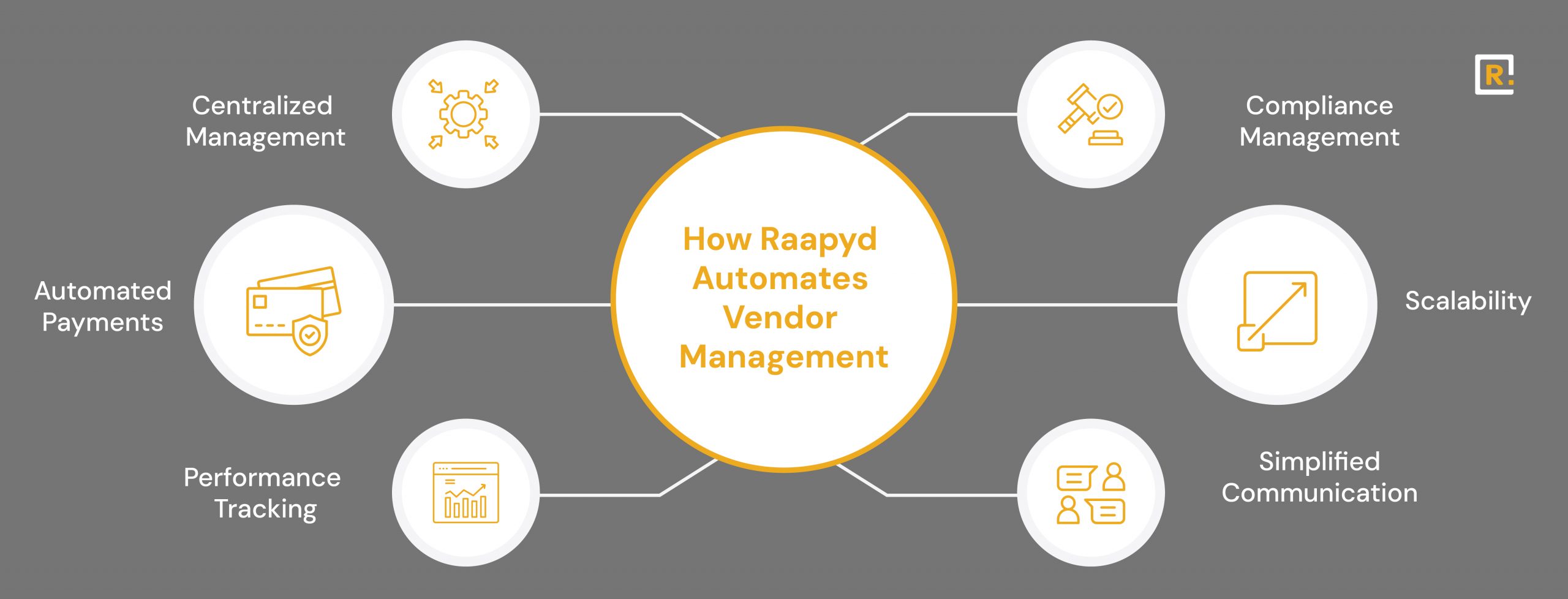 How Raapyd Automates Vendor Management

Centralized Management

Automated Payments

Performance Tracking

Compliance Management

Scalability

Simplified Communication

R.